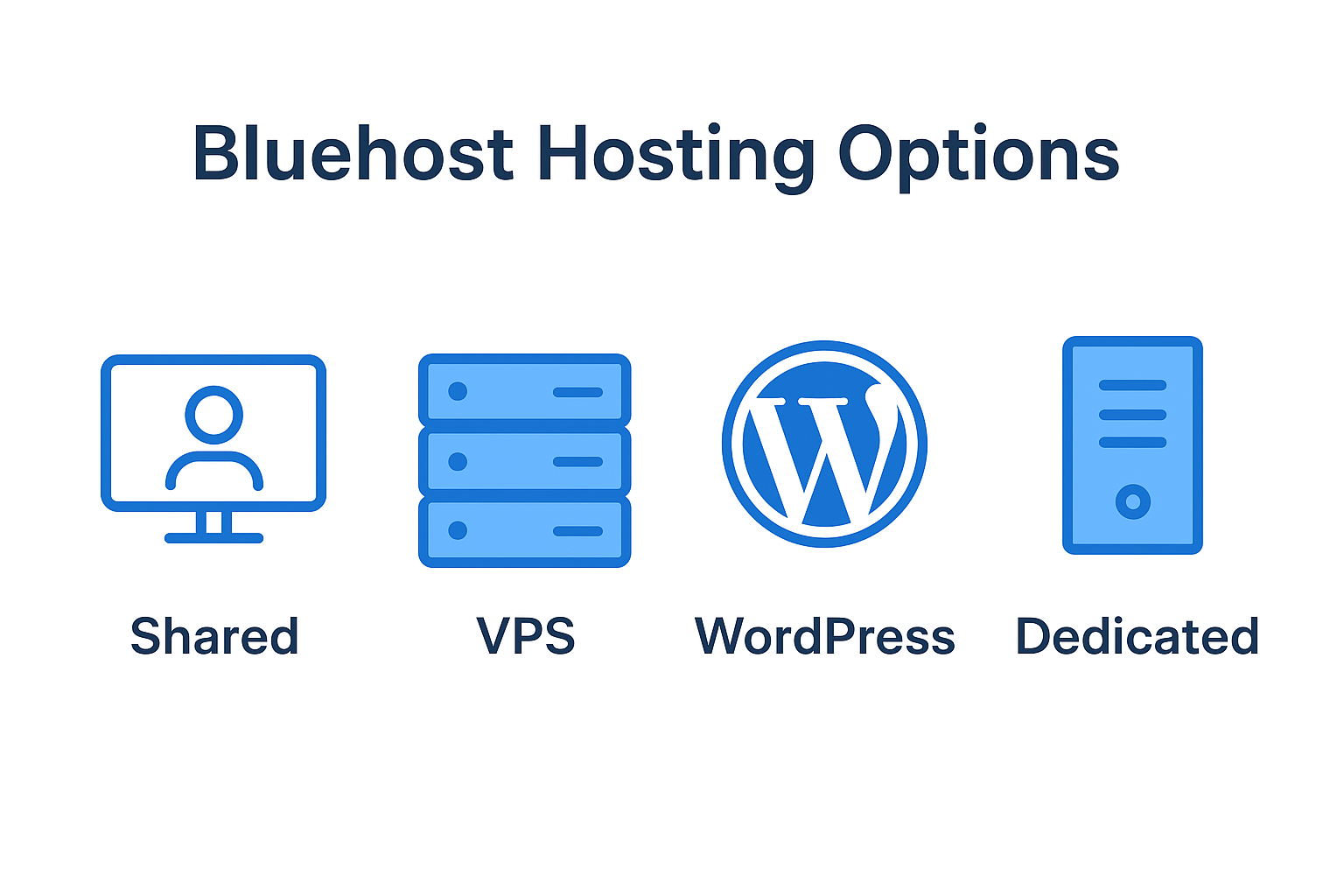 Bluehost Hosting Options

Shared

VPS

WordPress

Dedicated