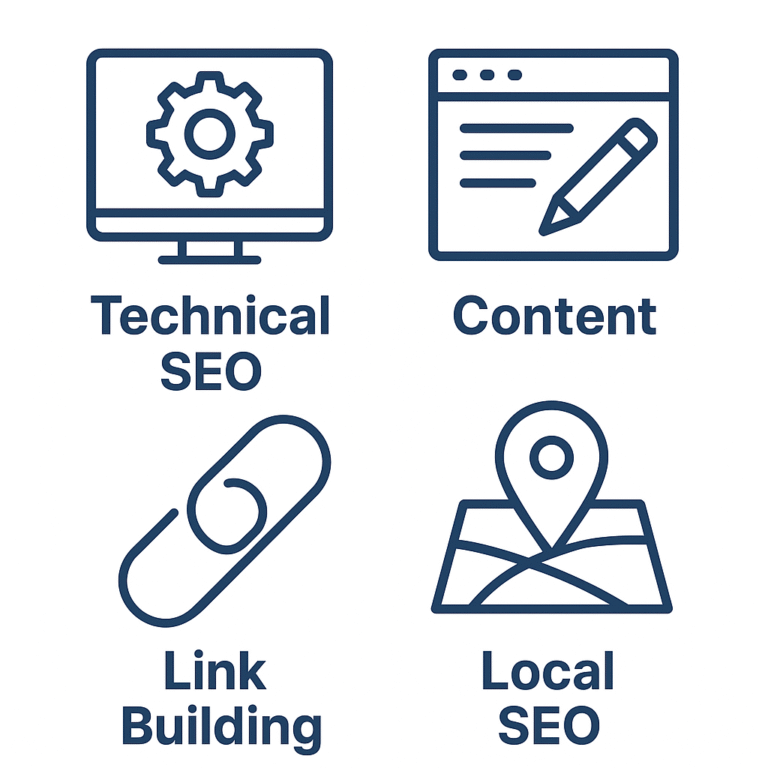 Technical SEO

Content

Link Building

Local SEO